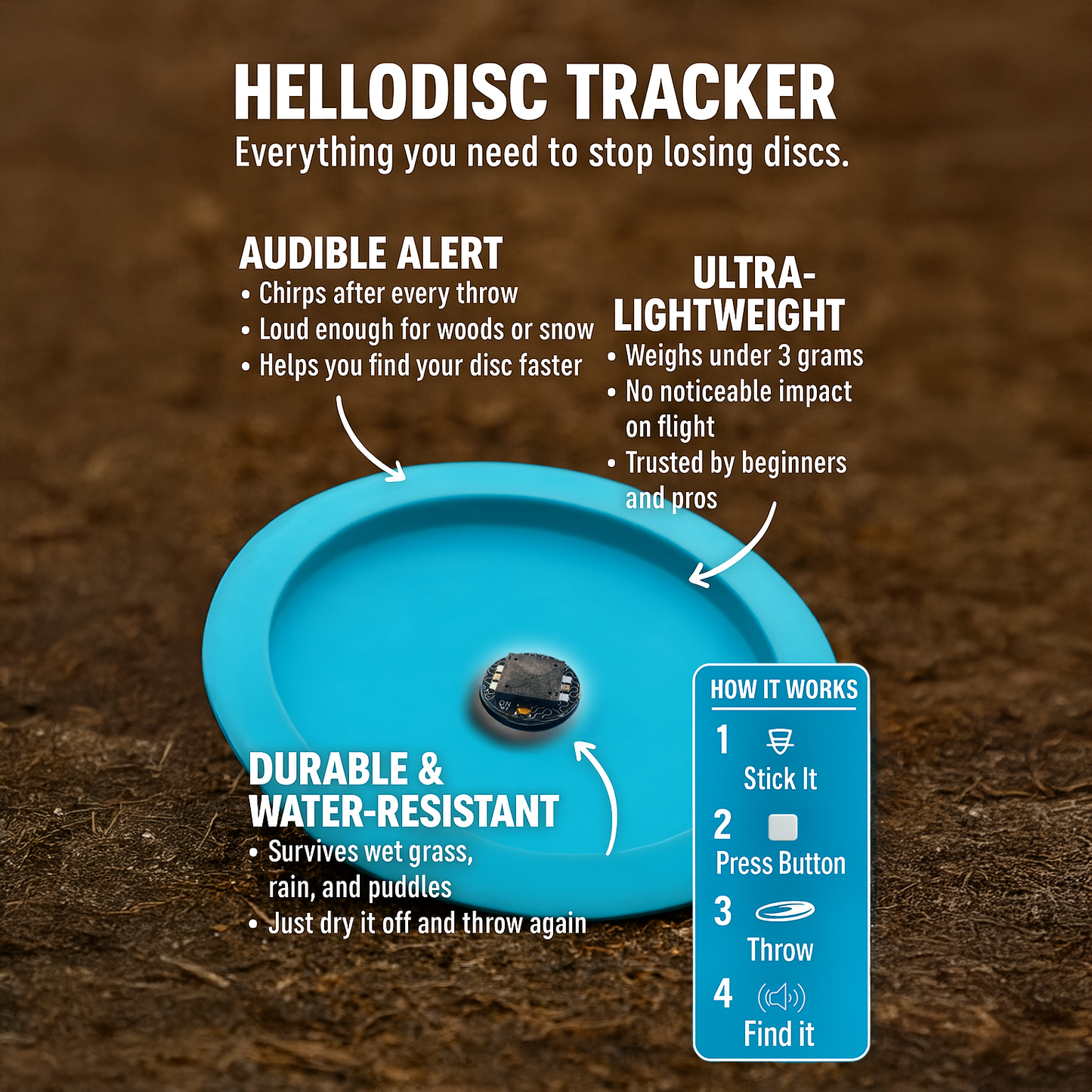 HELLODISC TRACKER
Everything you need to stop losing discs.

AUDIBLE ALERT
• Chirps after every throw
• Loud enough for woods or snow
• Helps you find your disc faster

ULTRA-LIGHTWEIGHT
• Weighs under 3 grams
• No noticeable impact on flight
• Trusted by beginners and pros

ON

DURABLE & WATER-RESISTANT
• Survives wet grass, rain, and puddles
• Just dry it off and throw again

HOW IT WORKS
1 Stick It
2 Press Button
3 Throw
4 Find it